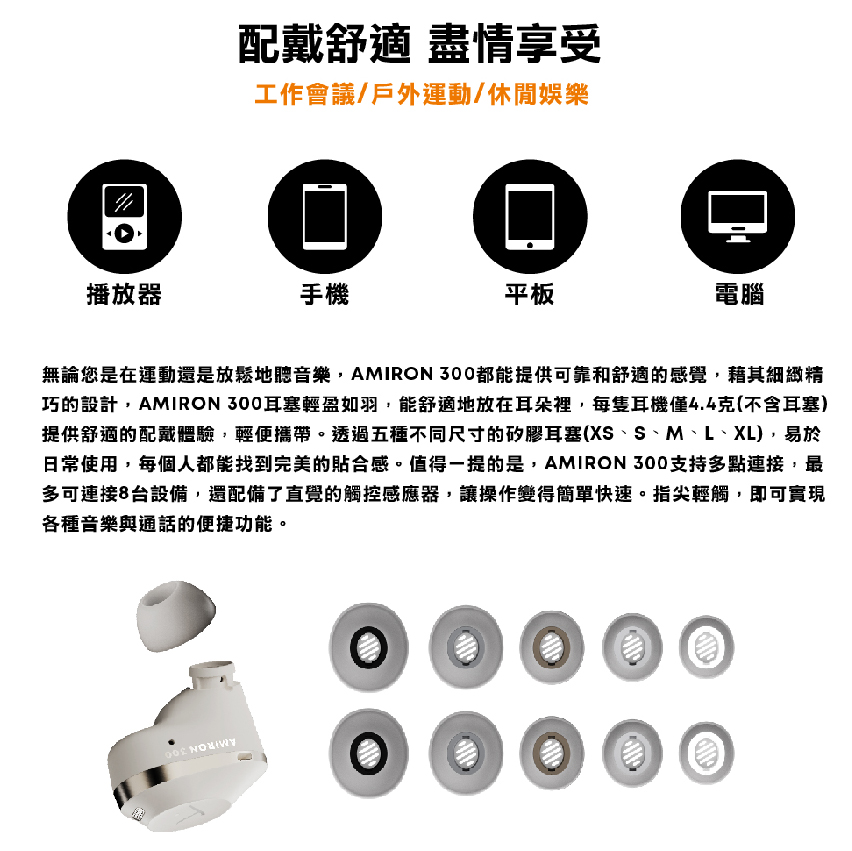 配戴舒適 盡情享受

工作會議/戶外運動/休閒娛樂

播放器

手機

平板

電腦

無論您是在運動還是放鬆地聽音樂，AMIRON 300都能提供可靠和舒適的感覺，藉其細緻精巧的設計，AMIRON 300耳塞輕盈如羽，能舒適地放在耳朵裡，每隻耳機僅4.4克(不含耳塞)提供舒適的配戴體驗，輕便攜帶。透過五種不同尺寸的矽膠耳塞(XS、S、M、L、XL)，易於日常使用，每個人都能找到完美的貼合感。值得一提的是，AMIRON 300支持多點連接，最多可連接8台設備，還配備了直覺的觸控感應器，讓操作變得簡單快速。指尖輕觸，即可實現各種音樂與通話的便捷功能。

AMIRON 300